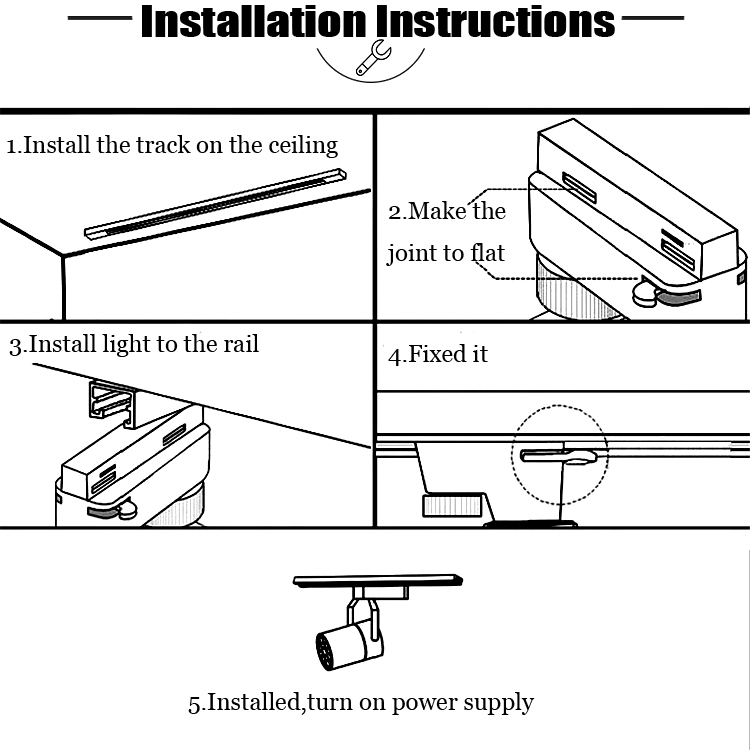 Installation Instructions

1.Install the track on the ceiling

2.Make the joint to flat

3.Install light to the rail

4.Fixed it

5.Installed,turn on power supply